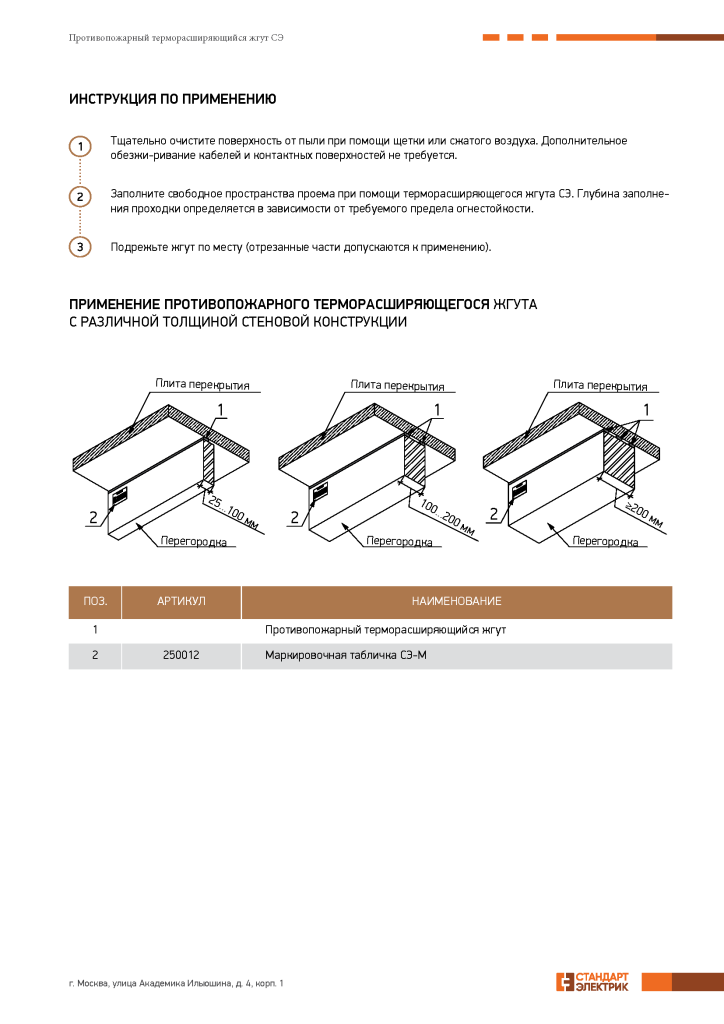 Противопожарный терморасширяющийся жгут СЭ

ИНСТРУКЦИЯ ПО ПРИМЕНЕНИЮ

1 Тщательно очистите поверхность от пыли при помощи щетки или сжатого воздуха. Дополнительное обезжи-ривание кабелей и контактных поверхностей не требуется.

2 Заполните свободное пространства проема при помощи терморасширяющегося жгута СЭ. Глубина заполнения проходки определяется в зависимости от требуемого предела огнестойкости.

3 Подрежьте жгут по месту (отрезанные части допускаются к применению).

ПРИМЕНЕНИЕ ПРОТИВОПОЖАРНОГО ТЕРМОРАСШИРЯЮЩЕГОСЯ ЖГУТА С РАЗЛИЧНОЙ ТОЛЩИНОЙ СТЕНОВОЙ КОНСТРУКЦИИ

Плита перекрытия
1
2
25...100 мм
Перегородка

Плита перекрытия
1
2
100...200 мм
Перегородка

Плита перекрытия
1
2
≥200 мм
Перегородка

| ПОЗ. | АРТИКУЛ | НАИМЕНОВАНИЕ |
|---|---|---|
| 1 | | Противопожарный терморасширяющийся жгут |
| 2 | 250012 | Маркировочная табличка СЭ-М |

г. Москва, улица Академика Ильюшина, д. 4, корп. 1

СТАНДАРТ ЭЛЕКТРИК