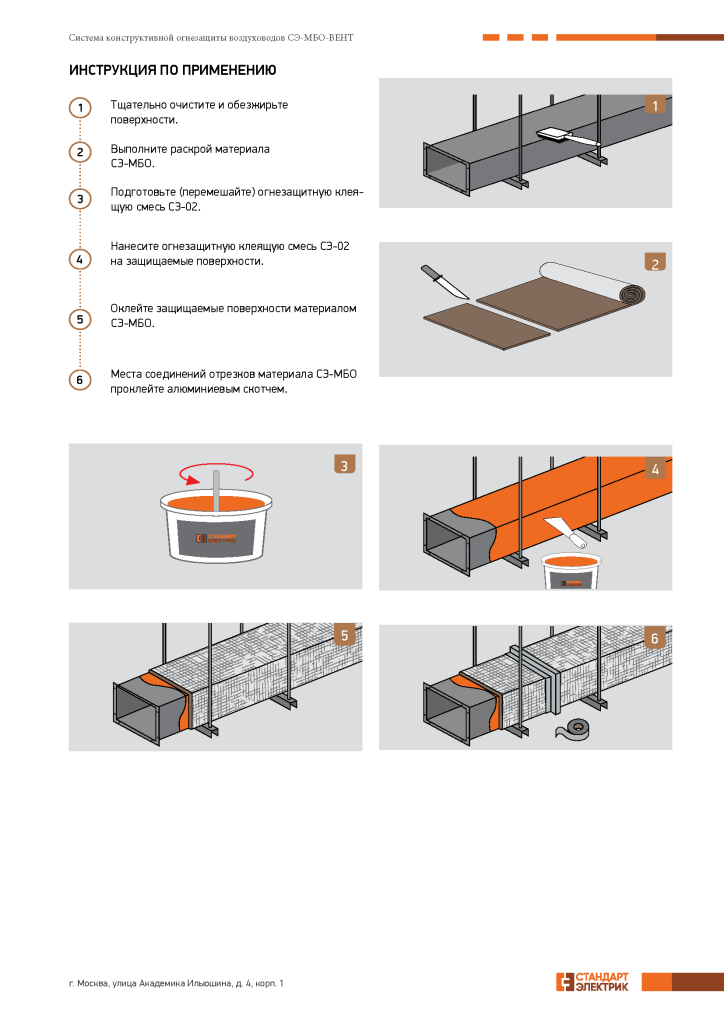 Система конструктивной огнезащиты воздуховодов СЭ-МБО-ВЕНТ

ИНСТРУКЦИЯ ПО ПРИМЕНЕНИЮ

1 Тщательно очистите и обезжирьте поверхности.

2 Выполните раскрой материала СЭ-МБО.

3 Подготовьте (перемешайте) огнезащитную клеящую смесь СЭ-02.

4 Нанесите огнезащитную клеящую смесь СЭ-02 на защищаемые поверхности.

5 Оклейте защищаемые поверхности материалом СЭ-МБО.

6 Места соединений отрезков материала СЭ-МБО проклейте алюминиевым скотчем.

1

2

3

СТАНДАРТ ЭЛЕКТРИК

4

5

6

г. Москва, улица Академика Ильюшина, д. 4, корп. 1

СТАНДАРТ ЭЛЕКТРИК