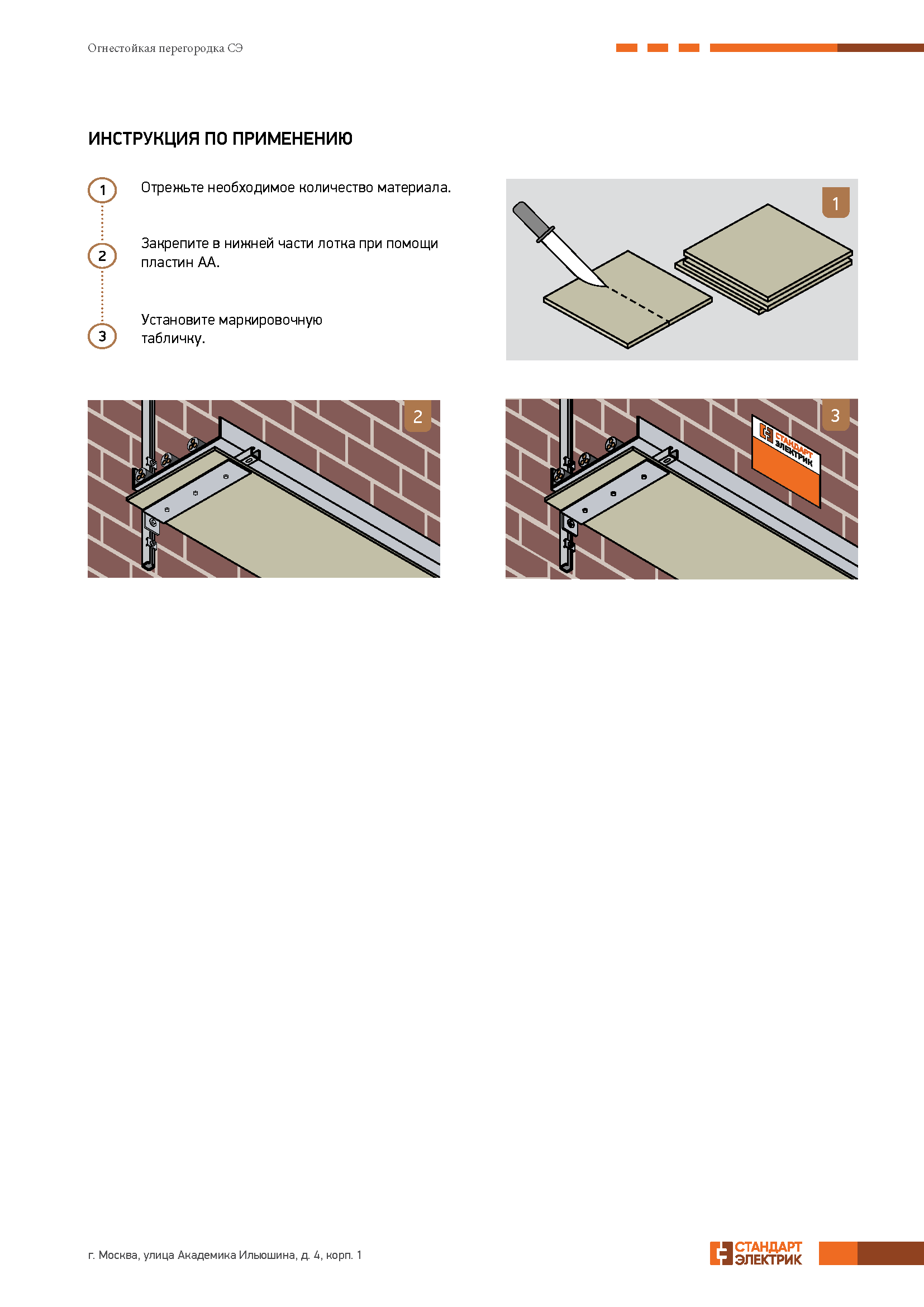 Огнестойкая перегородка СЭ

ИНСТРУКЦИЯ ПО ПРИМЕНЕНИЮ

1 Отрежьте необходимое количество материала.

2 Закрепите в нижней части лотка при помощи пластин АА.

3 Установите маркировочную табличку.

1

2

3

СТАНДАРТ ЭЛЕКТРИК

г. Москва, улица Академика Ильюшина, д. 4, корп. 1

СТАНДАРТ ЭЛЕКТРИК