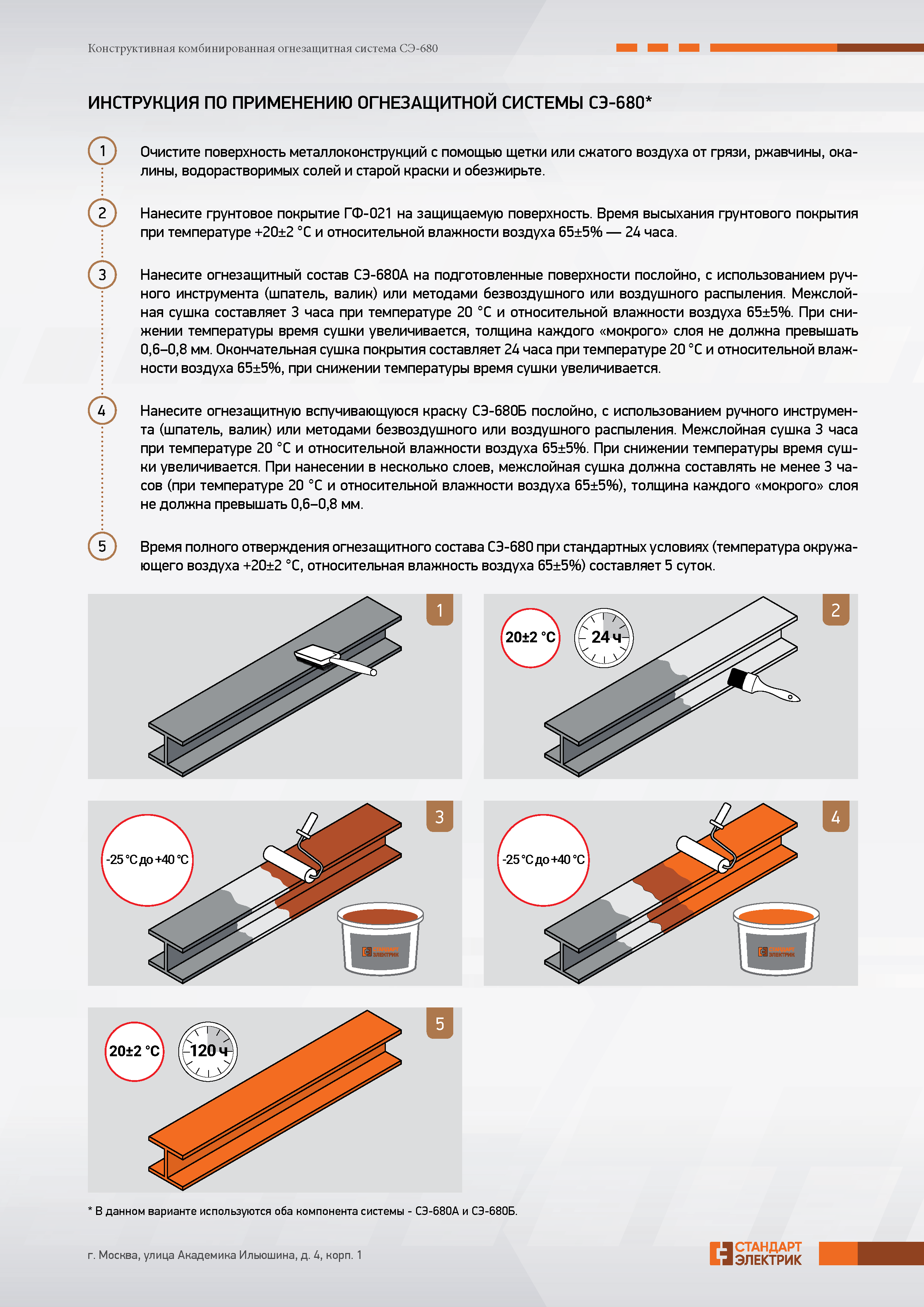 Конструктивная комбинированная огнезащитная система СЭ-680

ИНСТРУКЦИЯ ПО ПРИМЕНЕНИЮ ОГНЕЗАЩИТНОЙ СИСТЕМЫ СЭ-680*

1 Очистите поверхность металлоконструкций с помощью щетки или сжатого воздуха от грязи, ржавчины, окалины, водорастворимых солей и старой краски и обезжирьте.

2 Нанесите грунтовое покрытие ГФ-021 на защищаемую поверхность. Время высыхания грунтового покрытия при температуре +20±2 °С и относительной влажности воздуха 65±5% — 24 часа.

3 Нанесите огнезащитный состав СЭ-680А на подготовленные поверхности послойно, с использованием ручного инструмента (шпатель, валик) или методами безвоздушного или воздушного распыления. Межслойная сушка составляет 3 часа при температуре 20 °С и относительной влажности воздуха 65±5%. При снижении температуры время сушки увеличивается, толщина каждого «мокрого» слоя не должна превышать 0,6–0,8 мм. Окончательная сушка покрытия составляет 24 часа при температуре 20 °С и относительной влажности воздуха 65±5%, при снижении температуры время сушки увеличивается.

4 Нанесите огнезащитную вспучивающуюся краску СЭ-680Б послойно, с использованием ручного инструмента (шпатель, валик) или методами безвоздушного или воздушного распыления. Межслойная сушка 3 часа при температуре 20 °С и относительной влажности воздуха 65±5%. При снижении температуры время сушки увеличивается. При нанесении в несколько слоев, межслойная сушка должна составлять не менее 3 часов (при температуре 20 °С и относительной влажности воздуха 65±5%), толщина каждого «мокрого» слоя не должна превышать 0,6–0,8 мм.

5 Время полного отверждения огнезащитного состава СЭ-680 при стандартных условиях (температура окружающего воздуха +20±2 °С, относительная влажность воздуха 65±5%) составляет 5 суток.

1

2
20±2 °С
24 ч

3
-25 °С до +40 °С
СТАНДАРТ ЭЛЕКТРИК

4
-25 °С до +40 °С
СТАНДАРТ ЭЛЕКТРИК

5
20±2 °С
120 ч

* В данном варианте используются оба компонента системы - СЭ-680А и СЭ-680Б.

г. Москва, улица Академика Ильюшина, д. 4, корп. 1

СТАНДАРТ ЭЛЕКТРИК