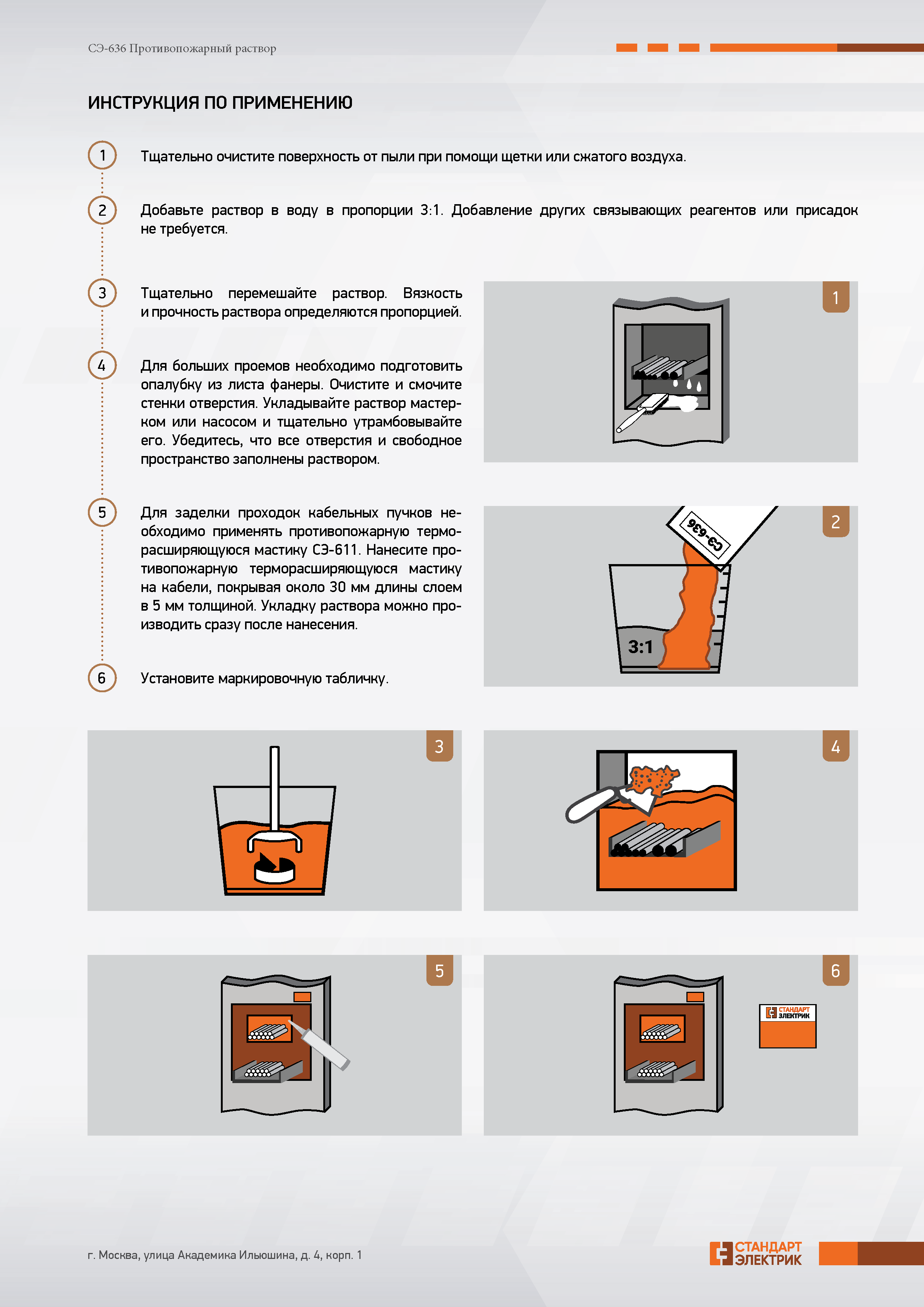 СЭ-636 Противопожарный раствор

ИНСТРУКЦИЯ ПО ПРИМЕНЕНИЮ

1 Тщательно очистите поверхность от пыли при помощи щетки или сжатого воздуха.

2 Добавьте раствор в воду в пропорции 3:1. Добавление других связывающих реагентов или присадок не требуется.

3 Тщательно перемешайте раствор. Вязкость и прочность раствора определяются пропорцией.

4 Для больших проемов необходимо подготовить опалубку из листа фанеры. Очистите и смочите стенки отверстия. Укладывайте раствор мастерком или насосом и тщательно утрамбовывайте его. Убедитесь, что все отверстия и свободное пространство заполнены раствором.

5 Для заделки проходок кабельных пучков необходимо применять противопожарную терморасширяющуюся мастику СЭ-611. Нанесите противопожарную терморасширяющуюся мастику на кабели, покрывая около 30 мм длины слоем в 5 мм толщиной. Укладку раствора можно производить сразу после нанесения.

6 Установите маркировочную табличку.

1

2

СЭ-636

3:1

3

4

5

6

СТАНДАРТ ЭЛЕКТРИК

г. Москва, улица Академика Ильюшина, д. 4, корп. 1

СТАНДАРТ ЭЛЕКТРИК