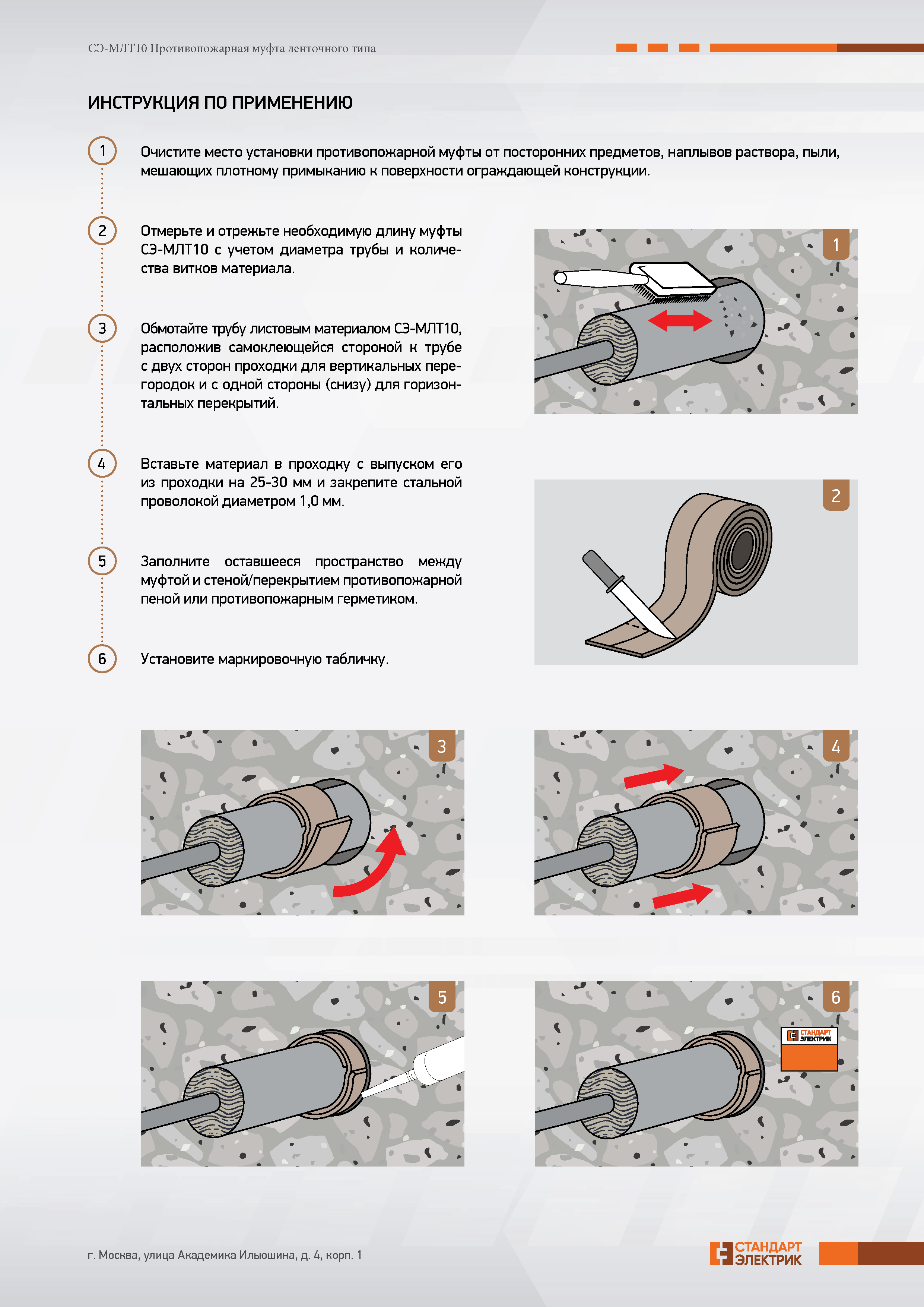 СЭ-МЛТ10 Противопожарная муфта ленточного типа

ИНСТРУКЦИЯ ПО ПРИМЕНЕНИЮ

1 Очистите место установки противопожарной муфты от посторонних предметов, наплывов раствора, пыли, мешающих плотному примыканию к поверхности ограждающей конструкции.

2 Отмерьте и отрежьте необходимую длину муфты СЭ-МЛТ10 с учетом диаметра трубы и количества витков материала.

3 Обмотайте трубу листовым материалом СЭ-МЛТ10, расположив самоклеющейся стороной к трубе с двух сторон проходки для вертикальных перегородок и с одной стороны (снизу) для горизонтальных перекрытий.

4 Вставьте материал в проходку с выпуском его из проходки на 25-30 мм и закрепите стальной проволокой диаметром 1,0 мм.

5 Заполните оставшееся пространство между муфтой и стеной/перекрытием противопожарной пеной или противопожарным герметиком.

6 Установите маркировочную табличку.

1

2

3

4

5

6

СТАНДАРТ ЭЛЕКТРИК

г. Москва, улица Академика Ильюшина, д. 4, корп. 1

СТАНДАРТ ЭЛЕКТРИК